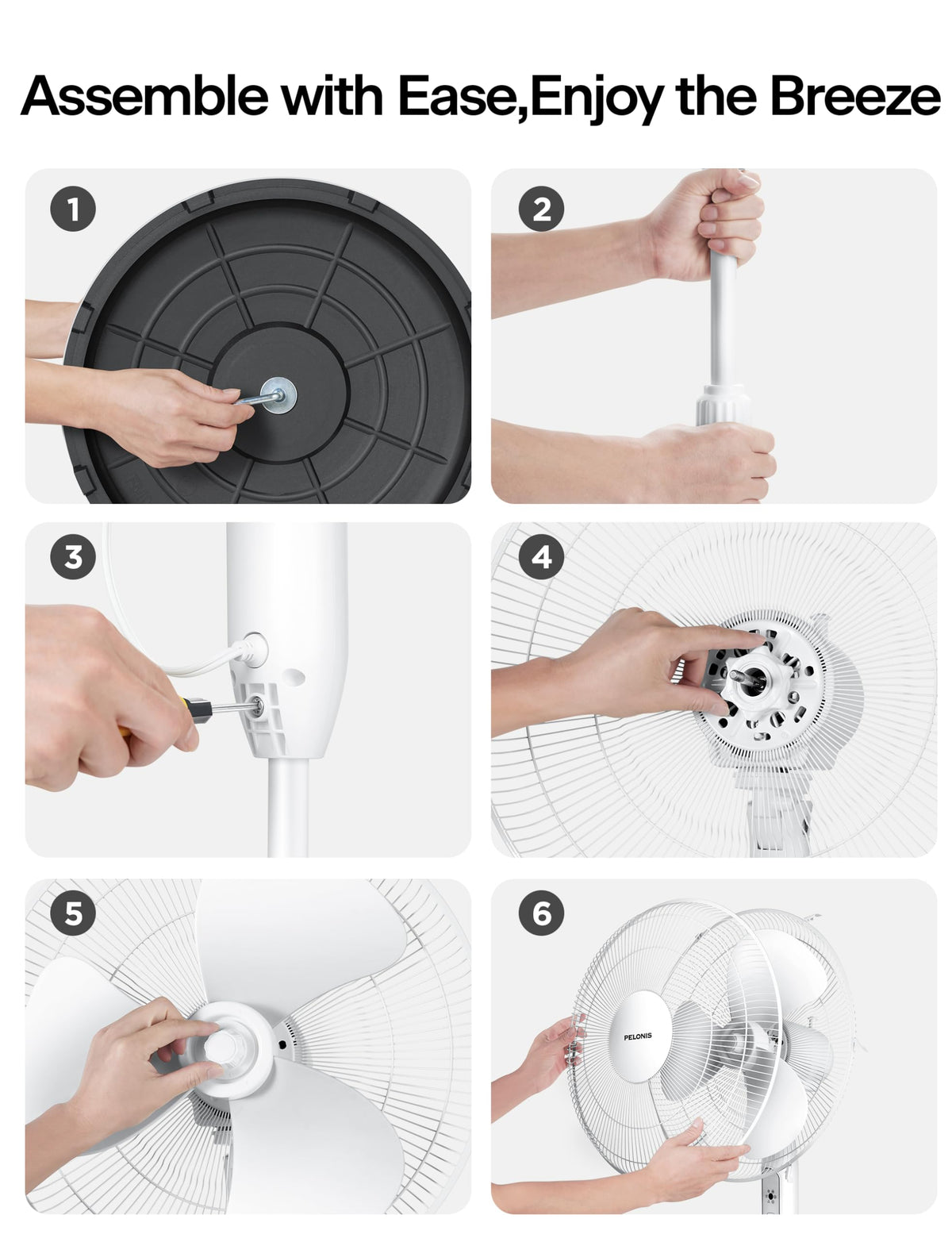 Assemble with Ease,Enjoy the Breeze

1

2

3

4

5

6

PELONIS